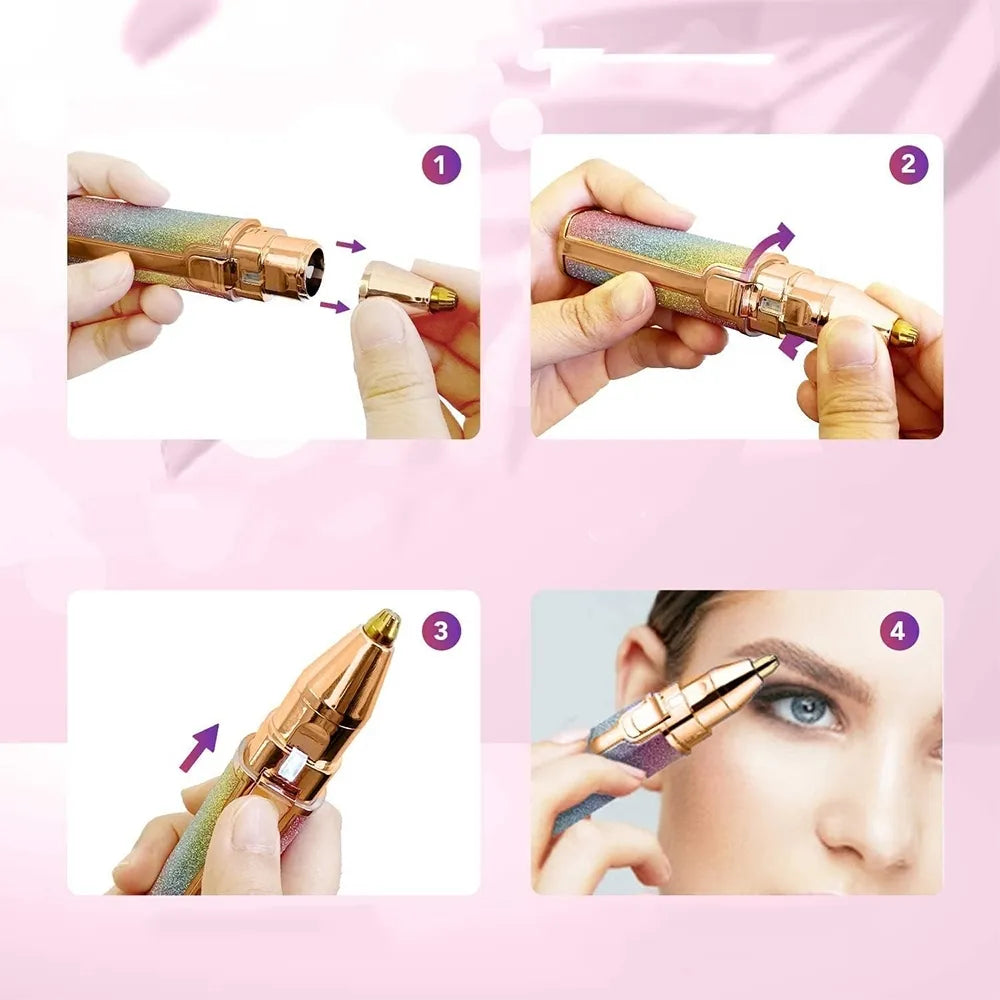 1

2

3

4